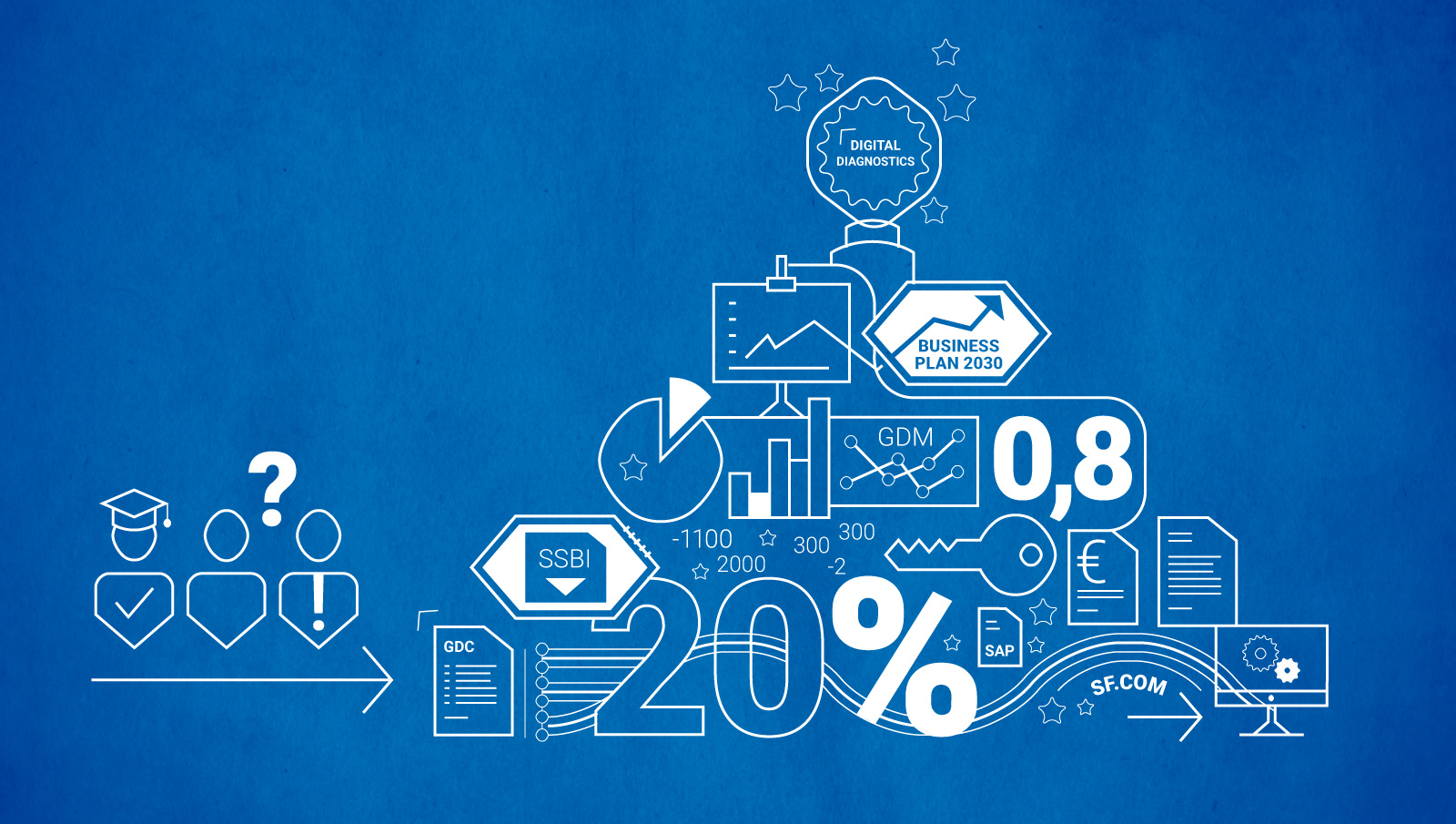 DIGITAL DIAGNOSTICS

BUSINESS PLAN 2030

GDM

0,8

?

!

SSBI

-1100
2000
300
300
-2

€

GDC

20%

SAP

SF.COM