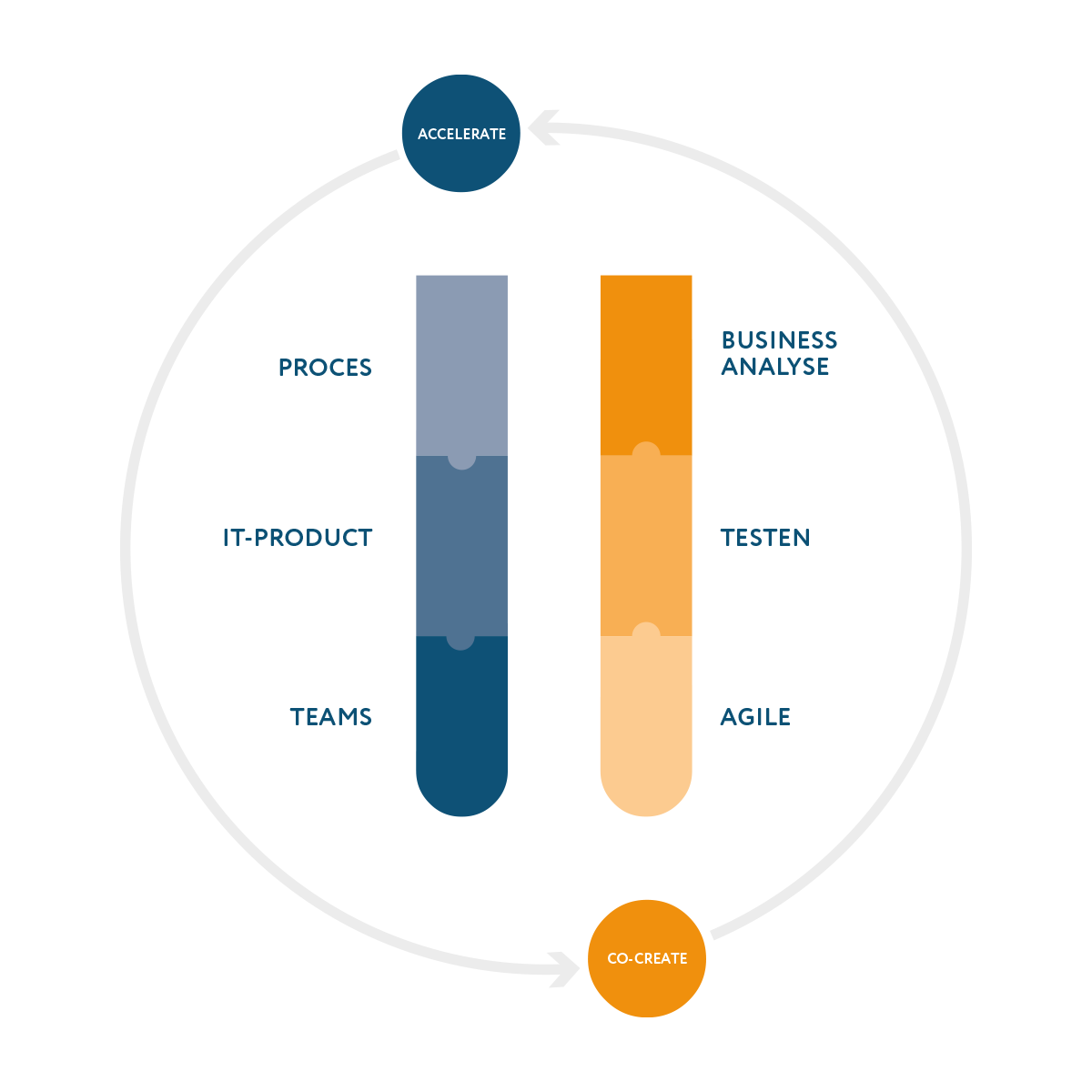 ACCELERATE

PROCES

IT-PRODUCT

TEAMS

BUSINESS ANALYSE

TESTEN

AGILE

CO-CREATE