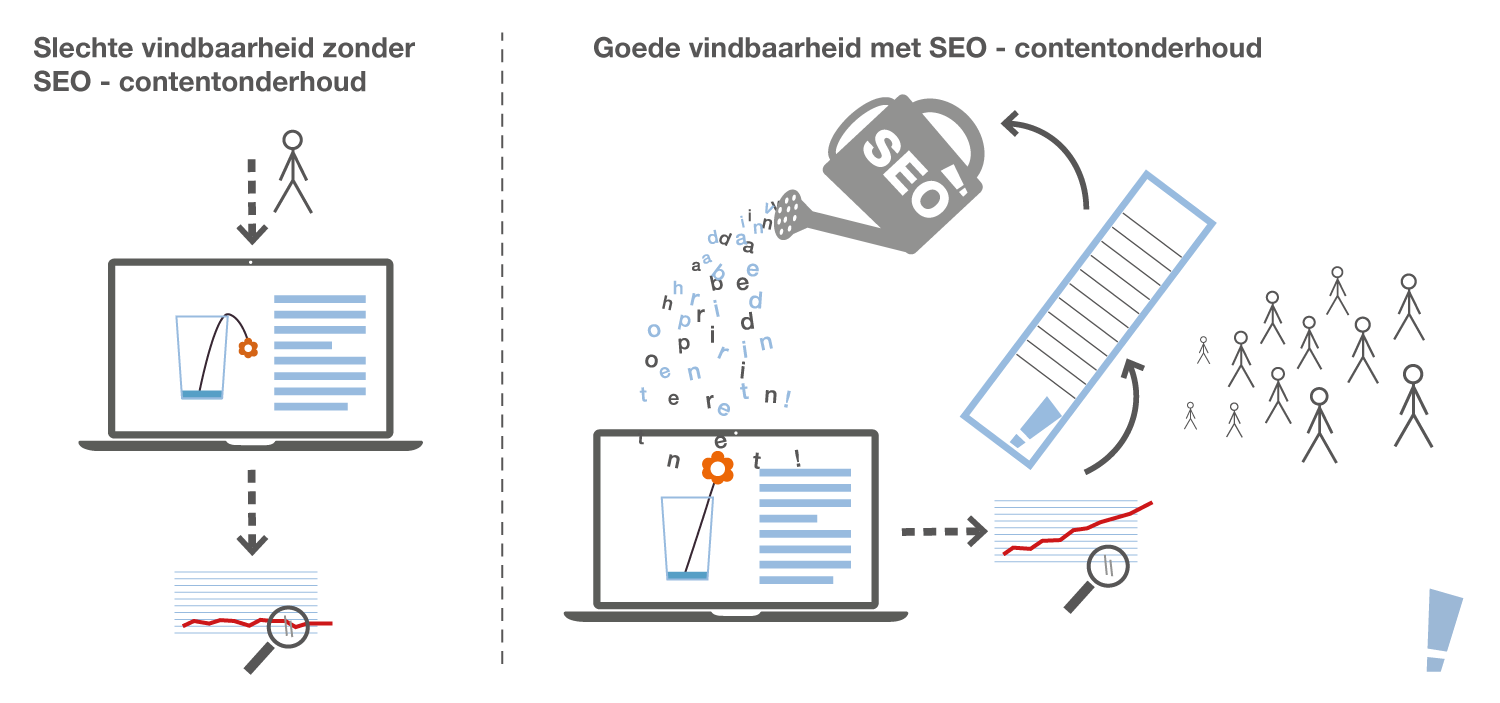 Slechte vindbaarheid zonder SEO - contentonderhoud

Goede vindbaarheid met SEO - contentonderhoud

SEO!