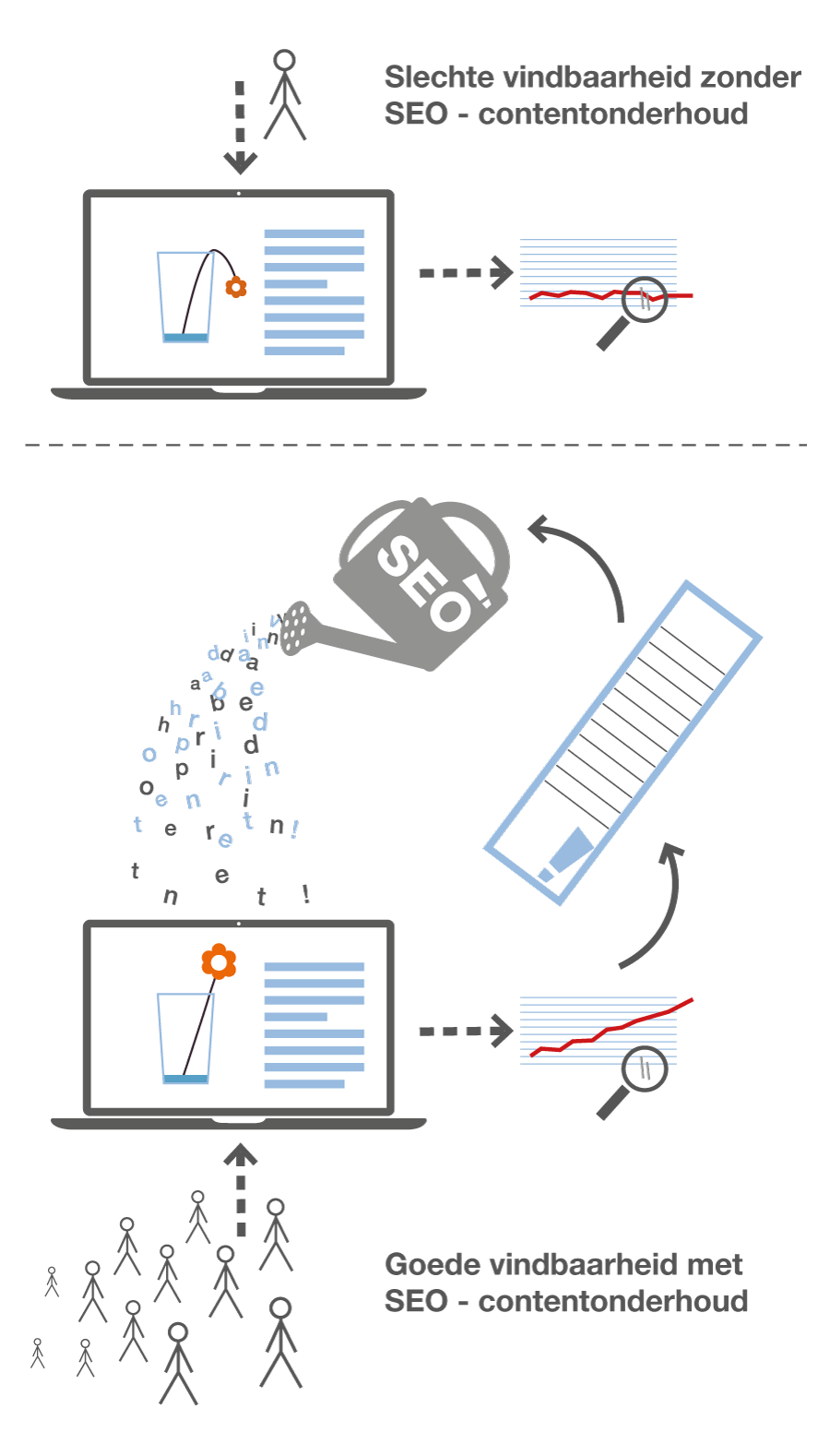 Slechte vindbaarheid zonder SEO - contentonderhoud

SEO!

Goede vindbaarheid met SEO - contentonderhoud