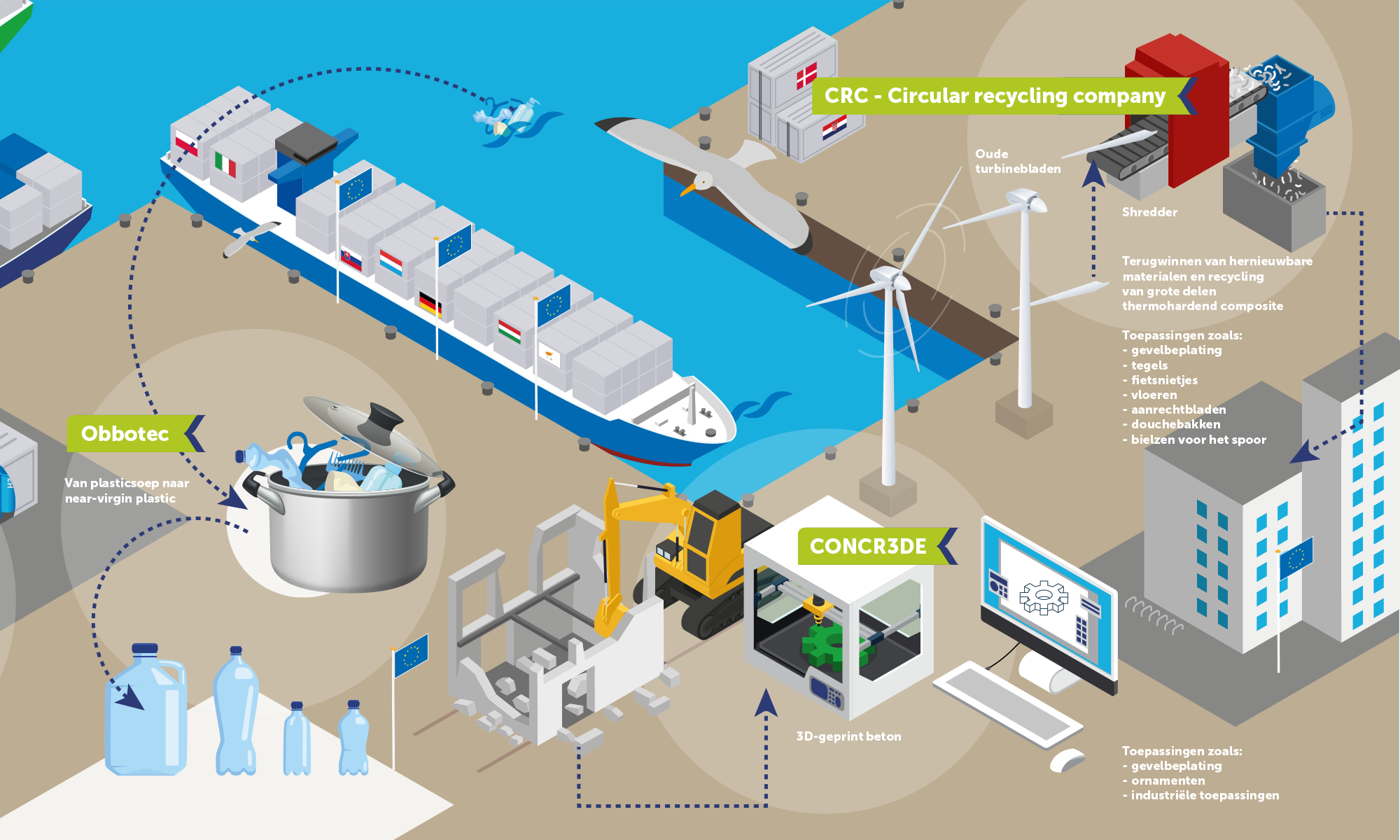 CRC - Circular recycling company

Oude turbinebladen

Shredder

Terugwinnen van hernieuwbare materialen en recycling van grote delen thermohardend composite

Toepassingen zoals:
- gevelbeplating
- tegels
- fietsnietjes
- vloeren
- aanrechtbladen
- douchebakken
- bielzen voor het spoor

Obbotec

Van plasticsoep naar near-virgin plastic

CONCR3DE

3D-geprint beton

Toepassingen zoals:
- gevelbeplating
- ornamenten
- industriële toepassingen