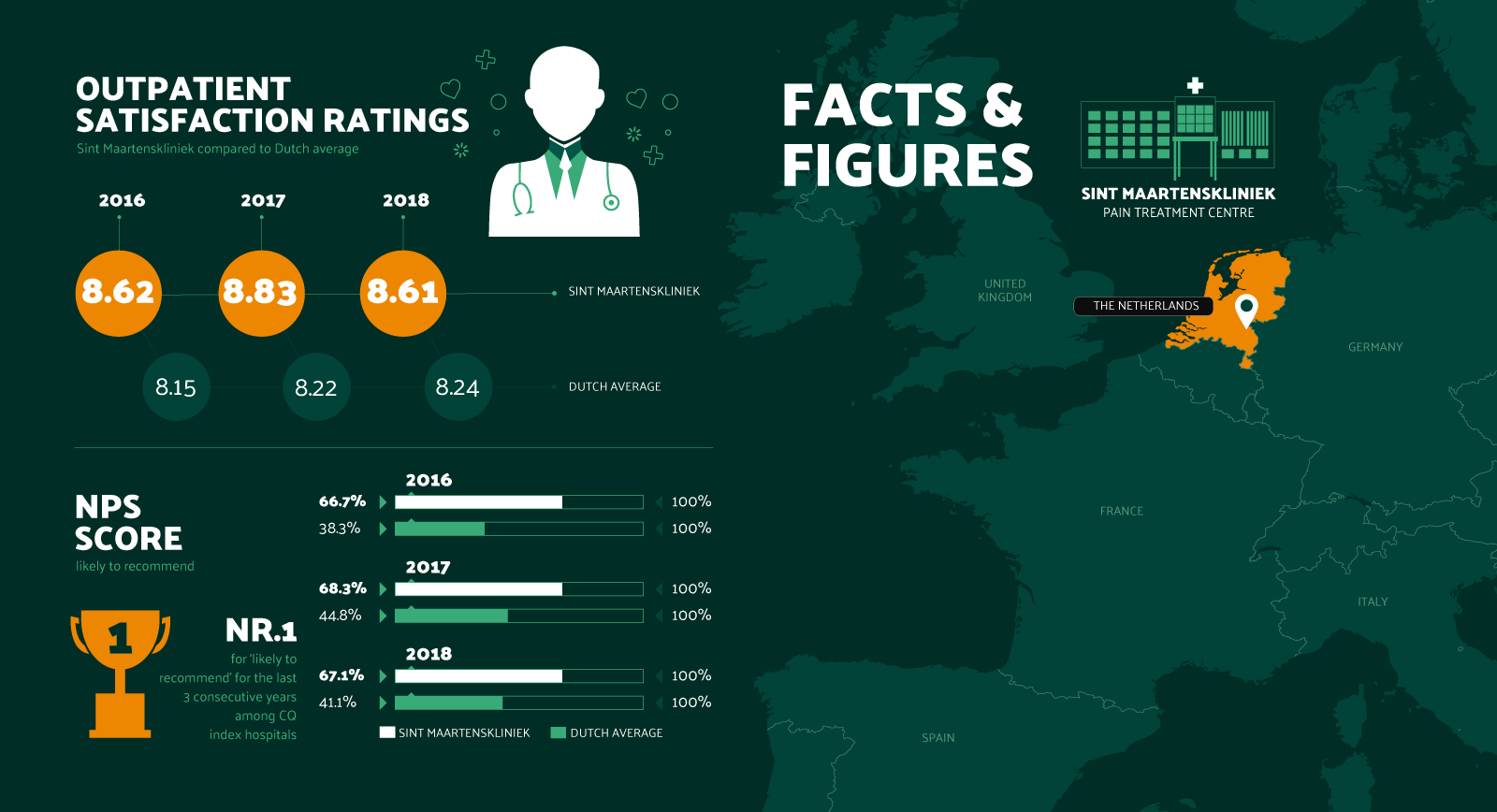 OUTPATIENT SATISFACTION RATINGS
Sint Maartenskliniek compared to Dutch average

2016
2017
2018

8.62
8.83
8.61
SINT MAARTENSKLINIEK

8.15
8.22
8.24
DUTCH AVERAGE

NPS SCORE
likely to recommend

1
NR.1
for 'likely to recommend' for the last 3 consecutive years among CQ index hospitals

2016
66.7% 100%
38.3% 100%

2017
68.3% 100%
44.8% 100%

2018
67.1% 100%
41.1% 100%

SINT MAARTENSKLINIEK
DUTCH AVERAGE

FACTS & FIGURES

SINT MAARTENSKLINIEK
PAIN TREATMENT CENTRE

UNITED KINGDOM
THE NETHERLANDS
GERMANY
FRANCE
ITALY
SPAIN