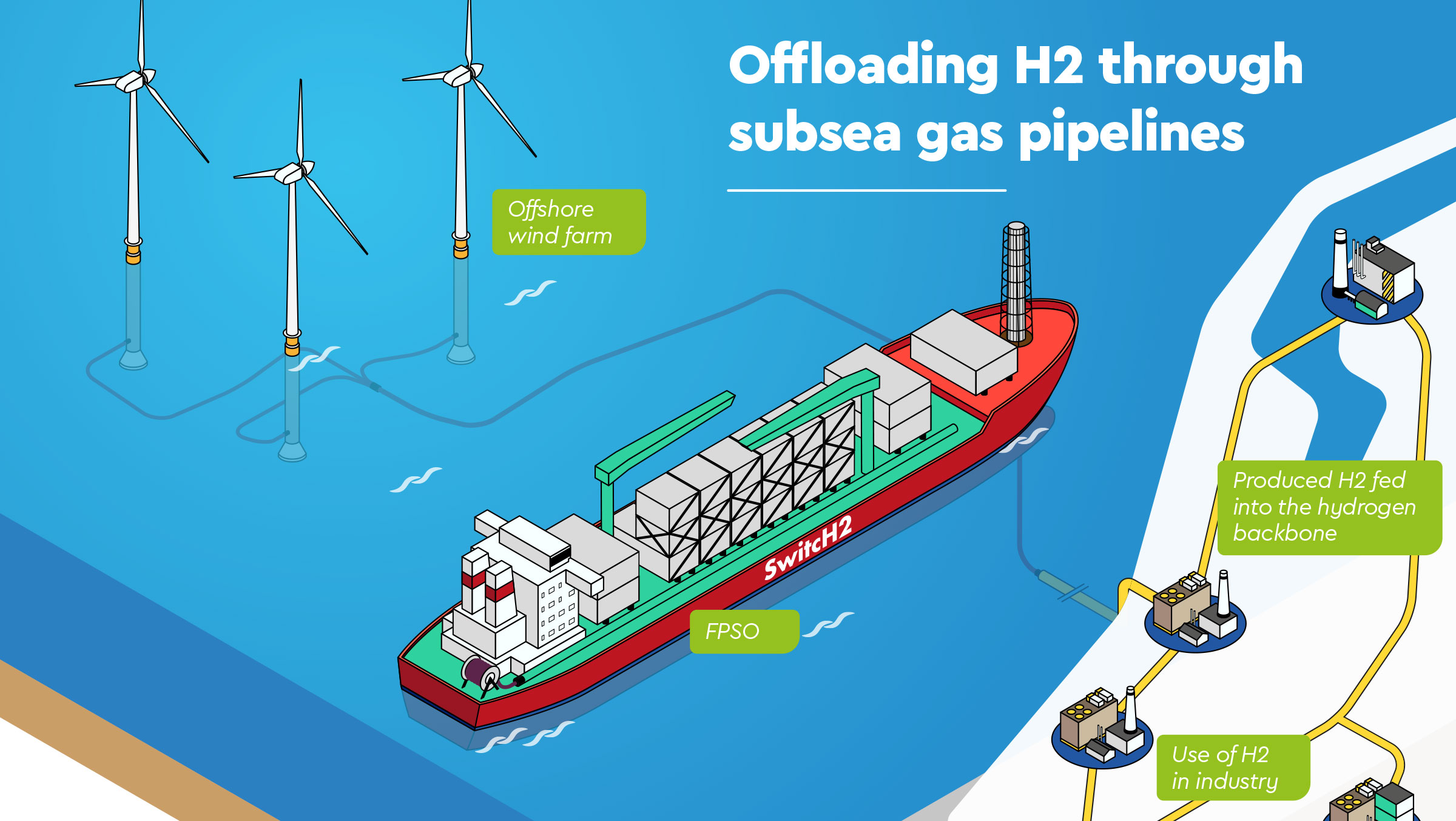 Offloading H2 through subsea gas pipelines

Offshore wind farm

SwitcH2

FPSO

Produced H2 fed into the hydrogen backbone

Use of H2 in industry