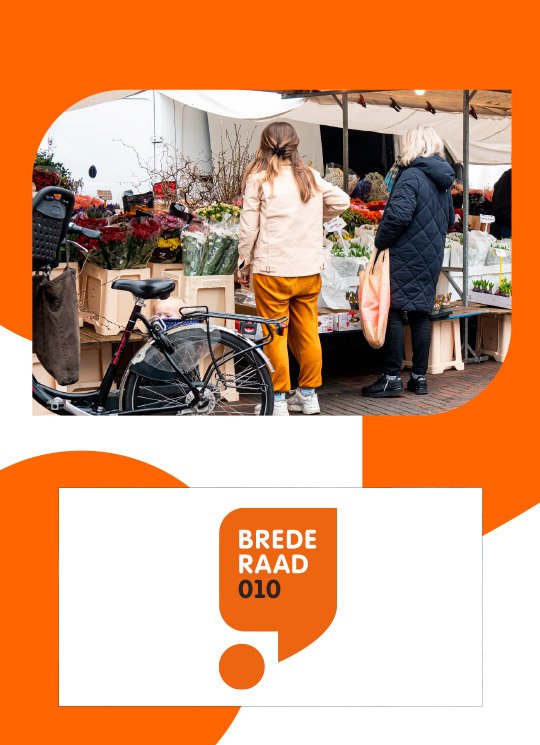 BREDE
RAAD
010