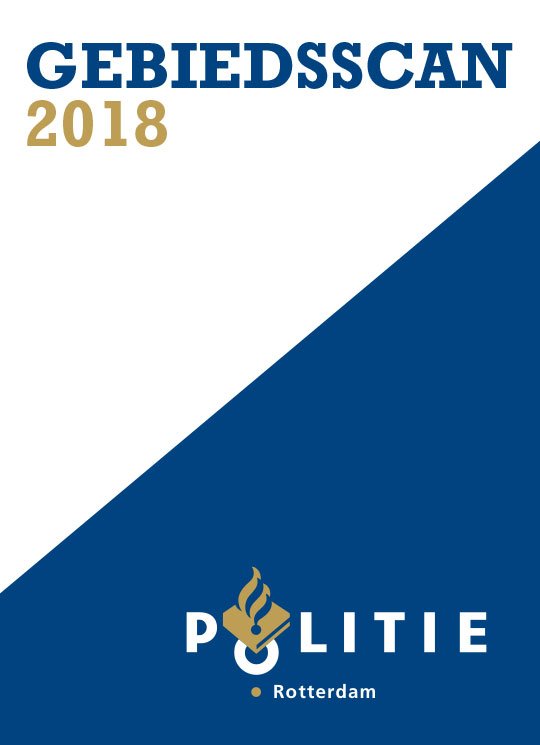 GEBIEDSSCAN
2018

POLITIE
Rotterdam