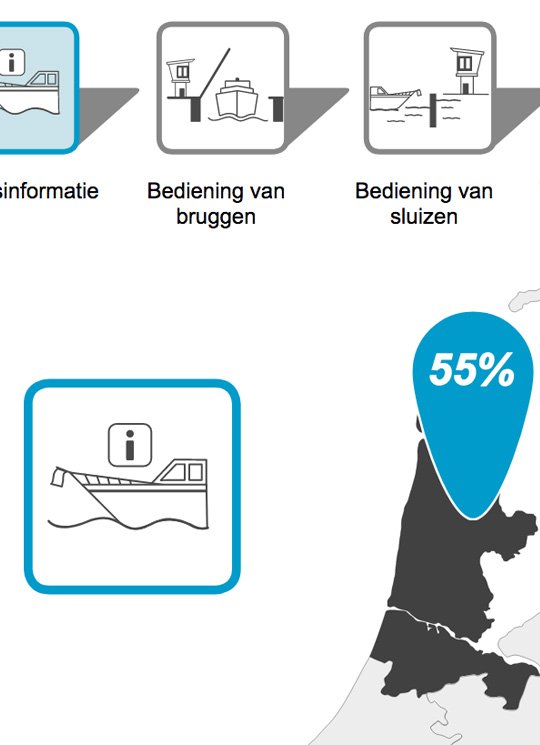 sinformatie

Bediening van bruggen

Bediening van sluizen

55%