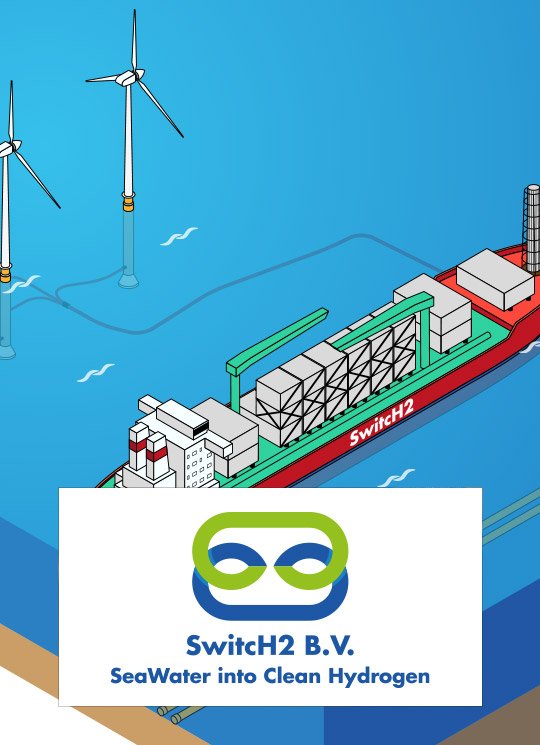 SwitcH2

SwitcH2 B.V.
SeaWater into Clean Hydrogen