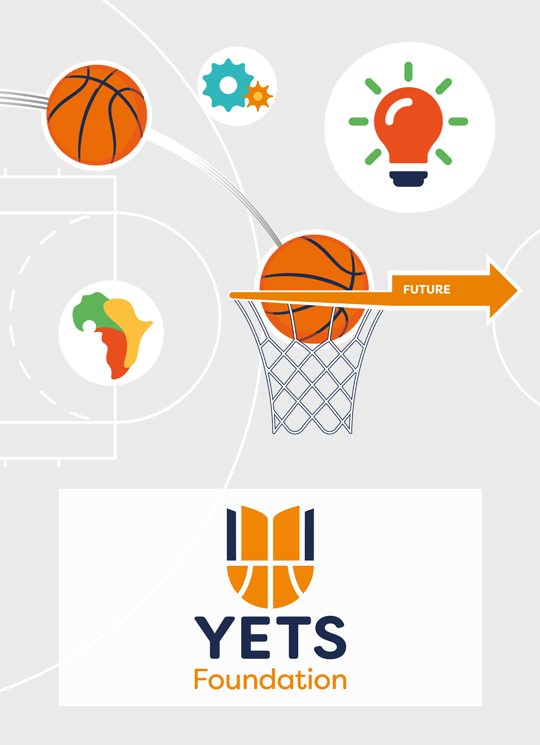 FUTURE

YETS
Foundation