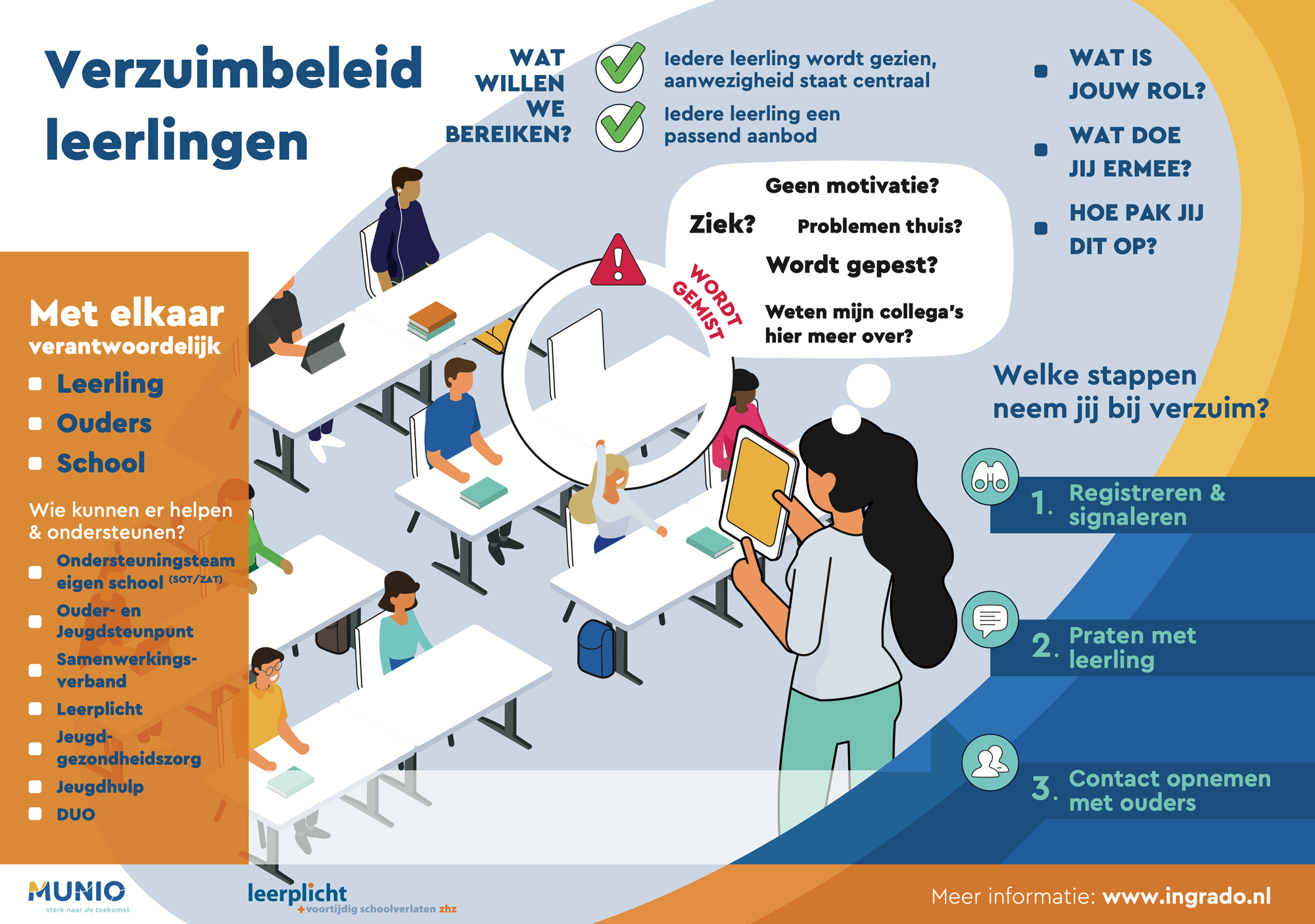 Verzuimbeleid leerlingen

WAT WILLEN WE BEREIKEN?

Iedere leerling wordt gezien, aanwezigheid staat centraal

Iedere leerling een passend aanbod

WAT IS JOUW ROL?

WAT DOE JIJ ERMEE?

HOE PAK JIJ DIT OP?

Geen motivatie?

Ziek?

Problemen thuis?

Wordt gepest?

Weten mijn collega's hier meer over?

WORDT GEMIST

Met elkaar verantwoordelijk

Leerling

Ouders

School

Wie kunnen er helpen & ondersteunen?

Ondersteuningsteam eigen school (SOT/ZAT)

Ouder- en Jeugdsteunpunt

Samenwerkingsverband

Leerplicht

Jeugdgezondheidszorg

Jeugdhulp

DUO

Welke stappen neem jij bij verzuim?

1. Registreren & signaleren

2. Praten met leerling

3. Contact opnemen met ouders

MUNIO sterk naar de toekomst

leerplicht +voortijdig schoolverlaten zhz

Meer informatie: www.ingrado.nl