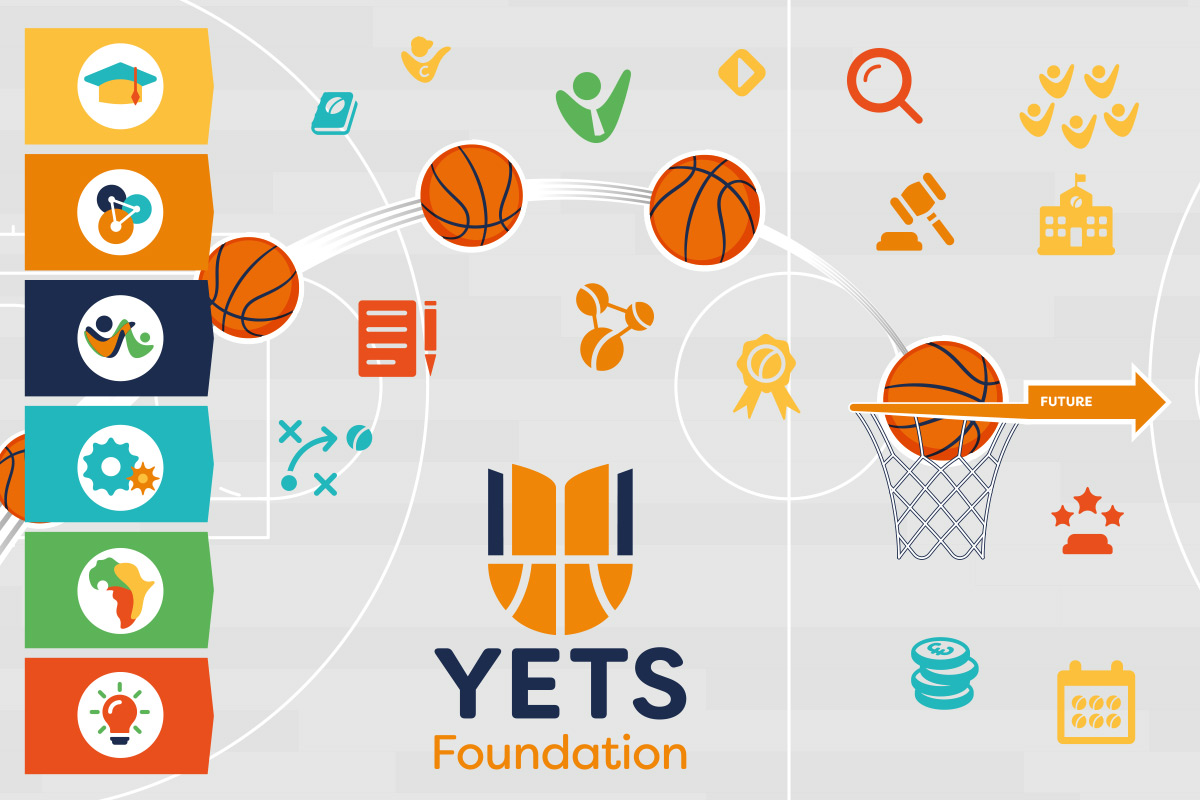 FUTURE

YETS
Foundation