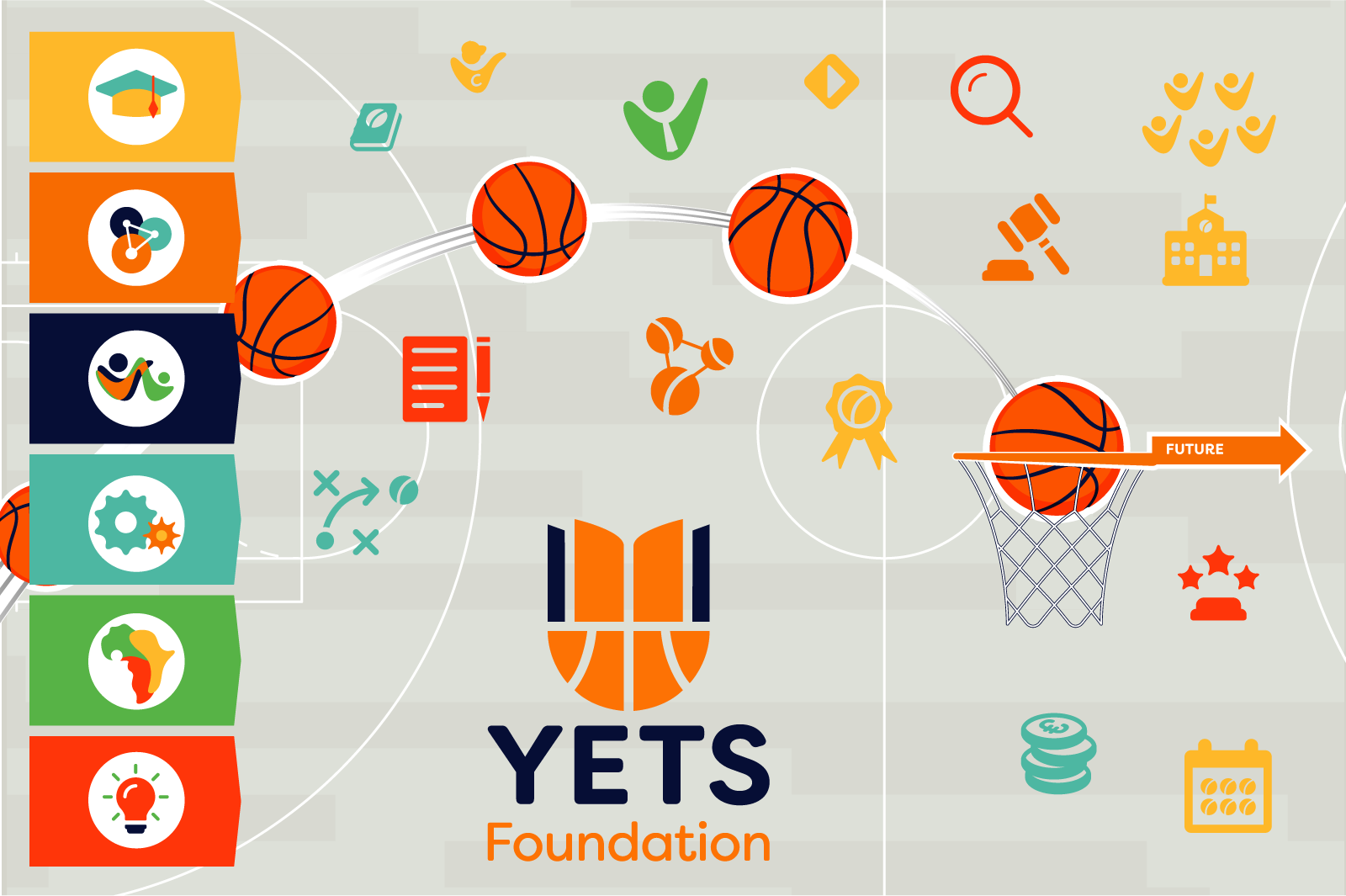 FUTURE

YETS
Foundation